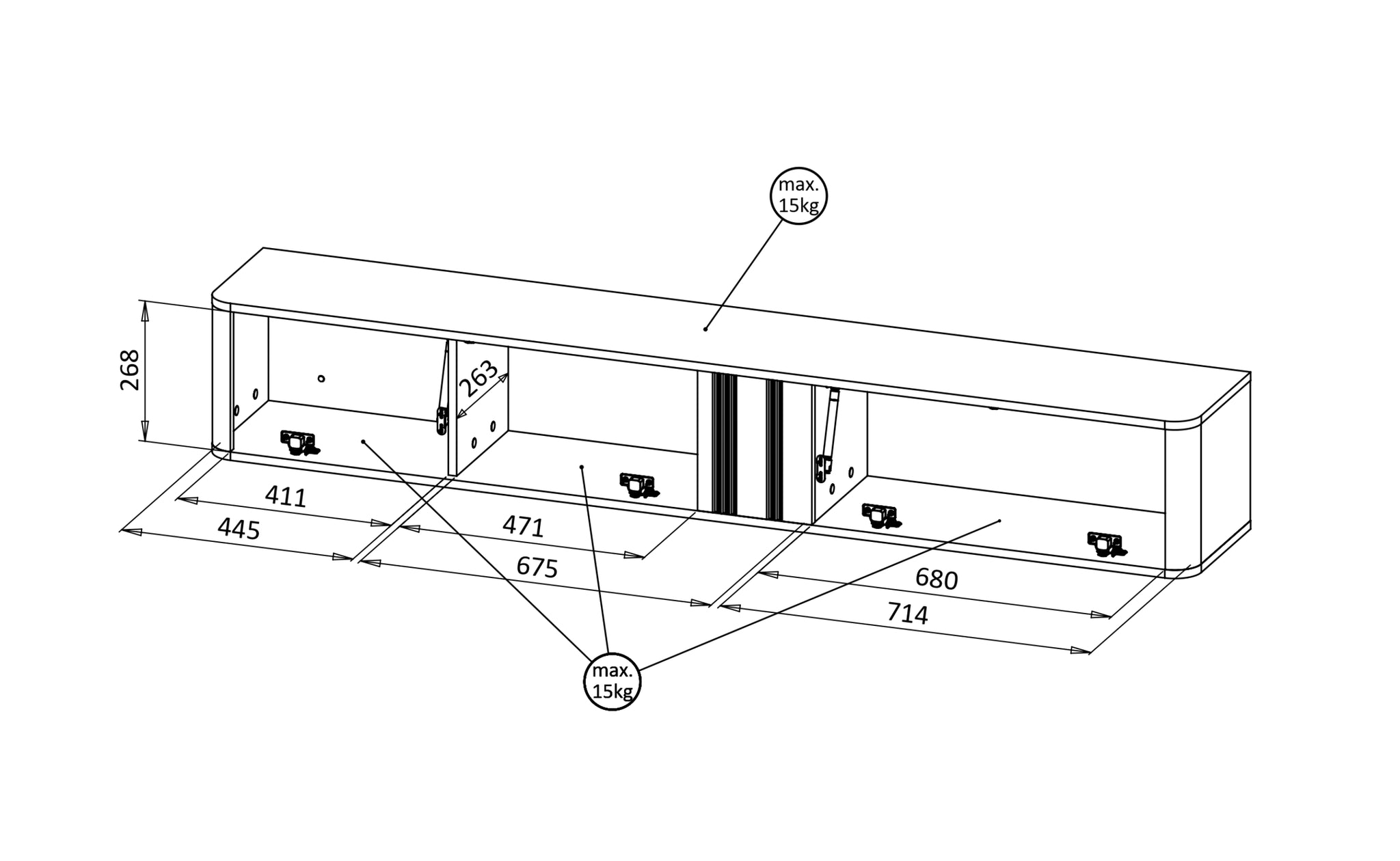 max.
15kg

268

263

411

445

471

675

680

714

max.
15kg