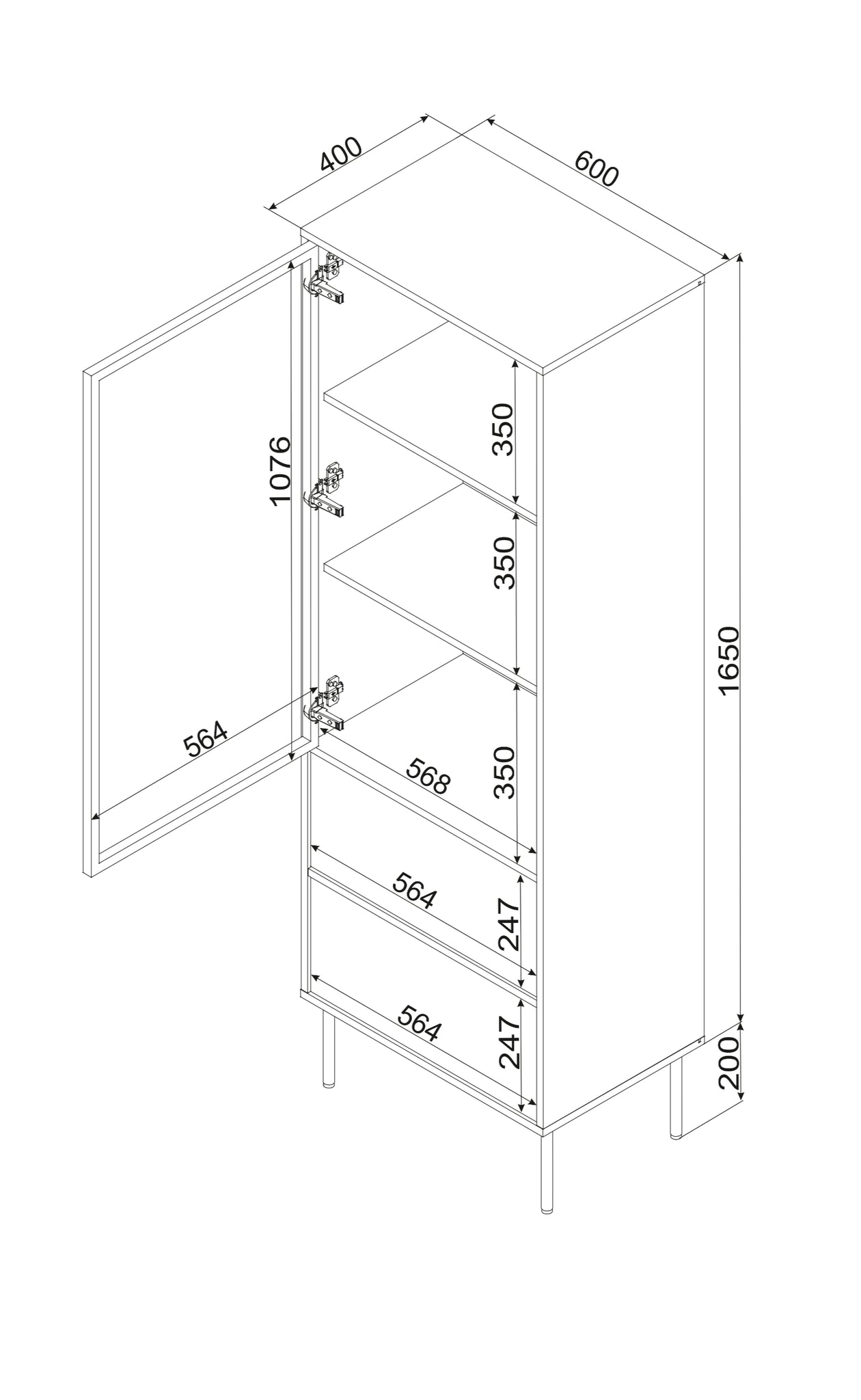 400
600
1076
350
350
350
1650
564
568
564
247
564
247
200