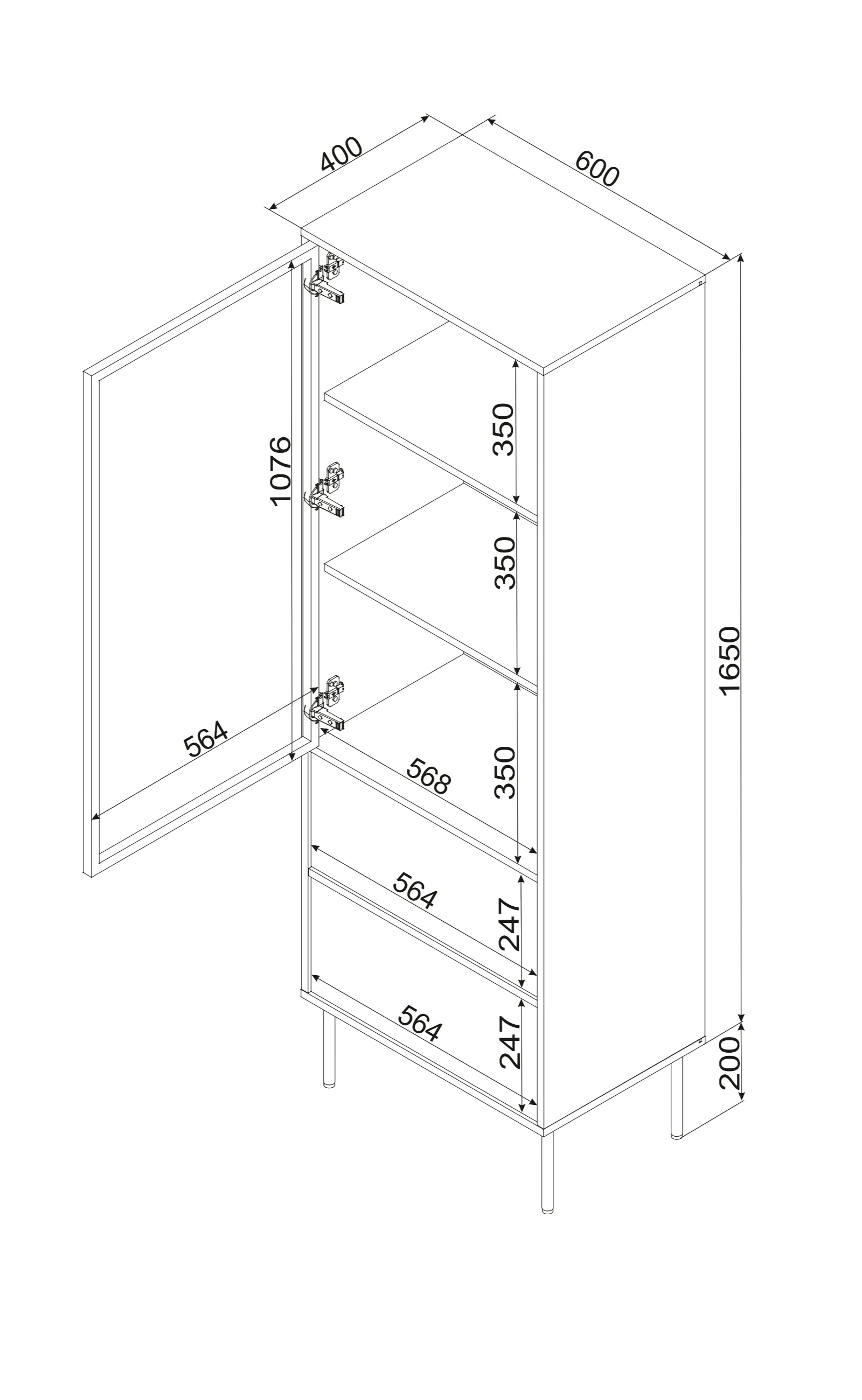 400
600
1076
350
350
1650
564
568
350
564
247
564
247
200