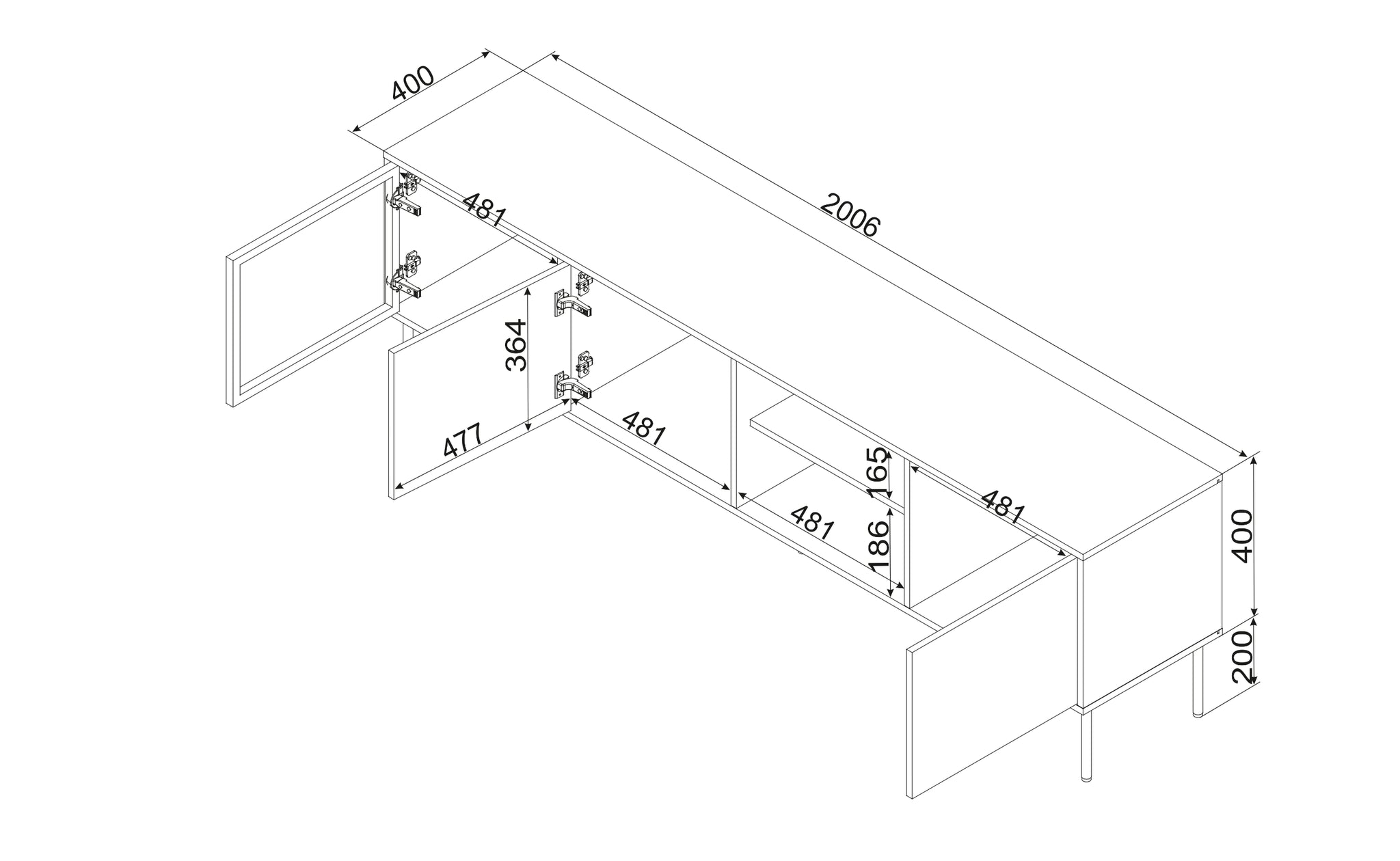 400
2006
481
364
477
481
165
481
186
481
400
200