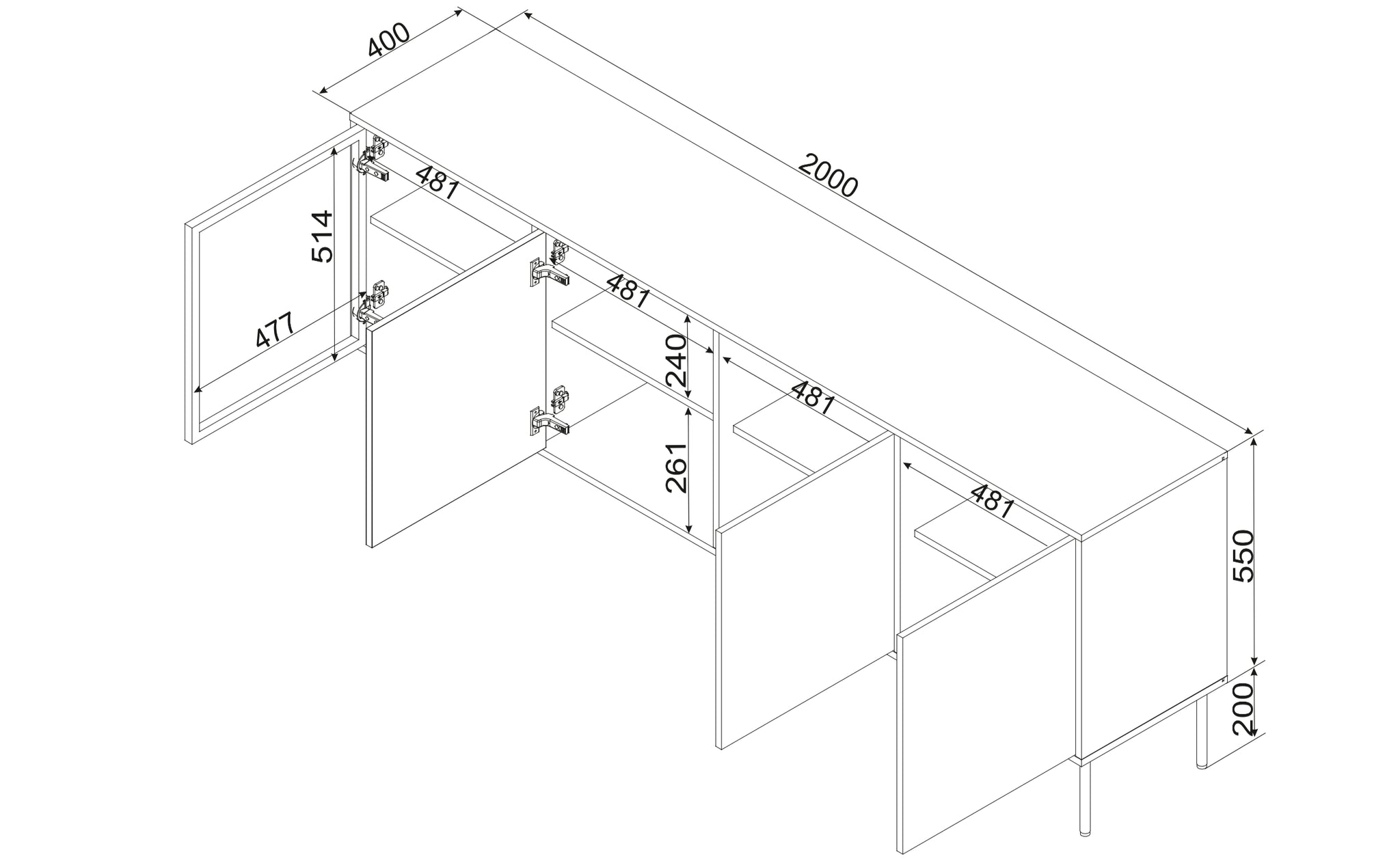 400
2000
481
514
477
481
240
261
481
481
550
200