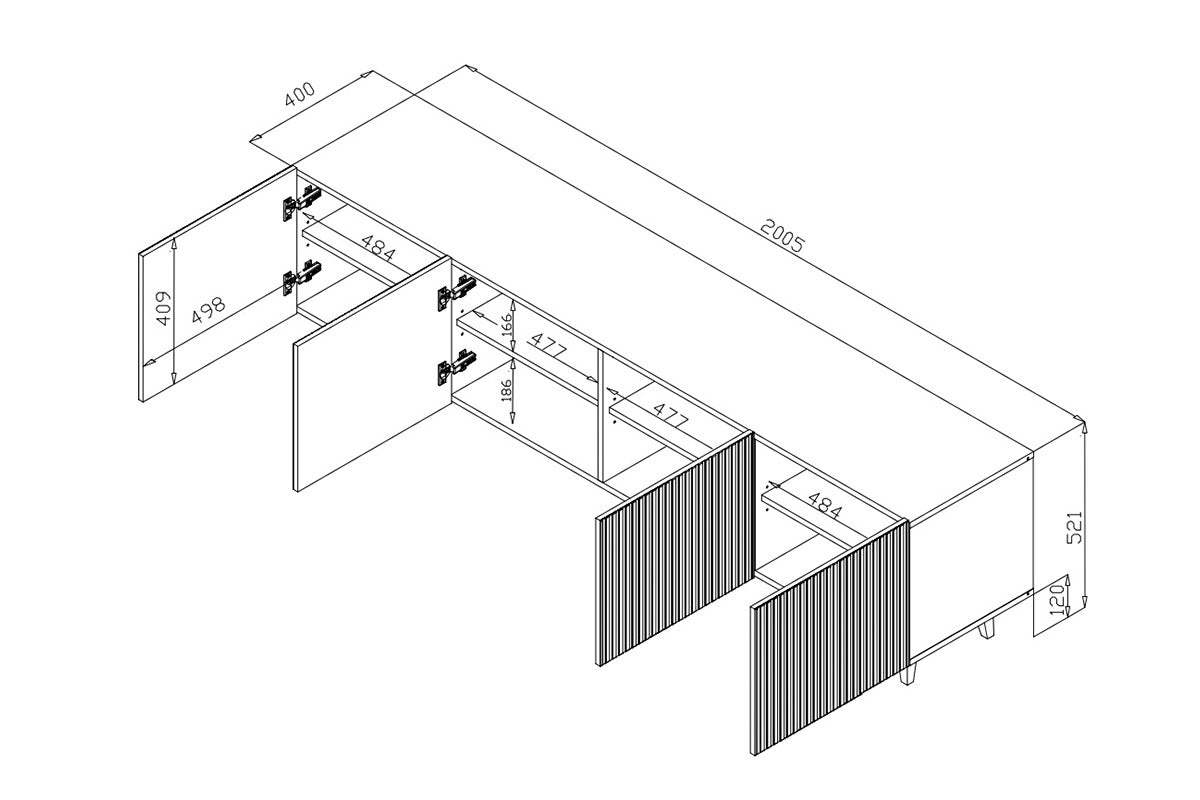 400
2005
484
409
498
166
477
186
477
484
521
120