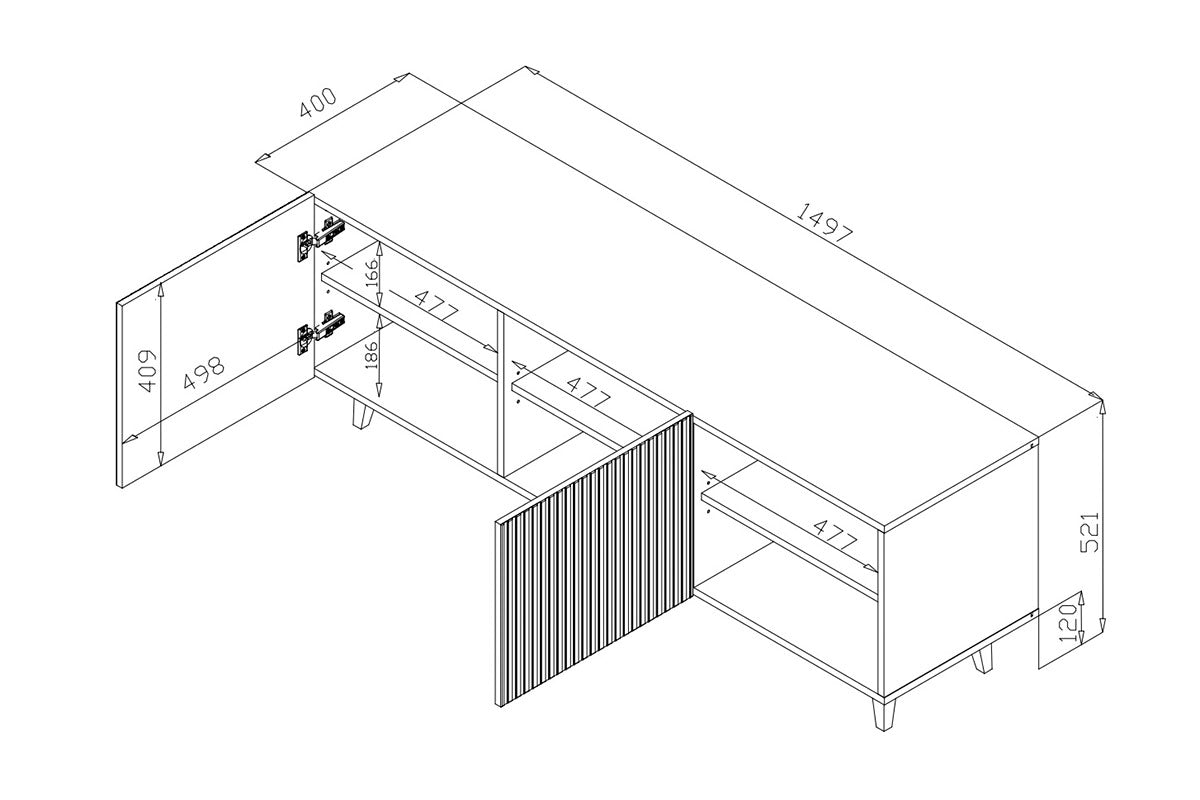 400
1497
166
477
186
409
498
477
477
521
120