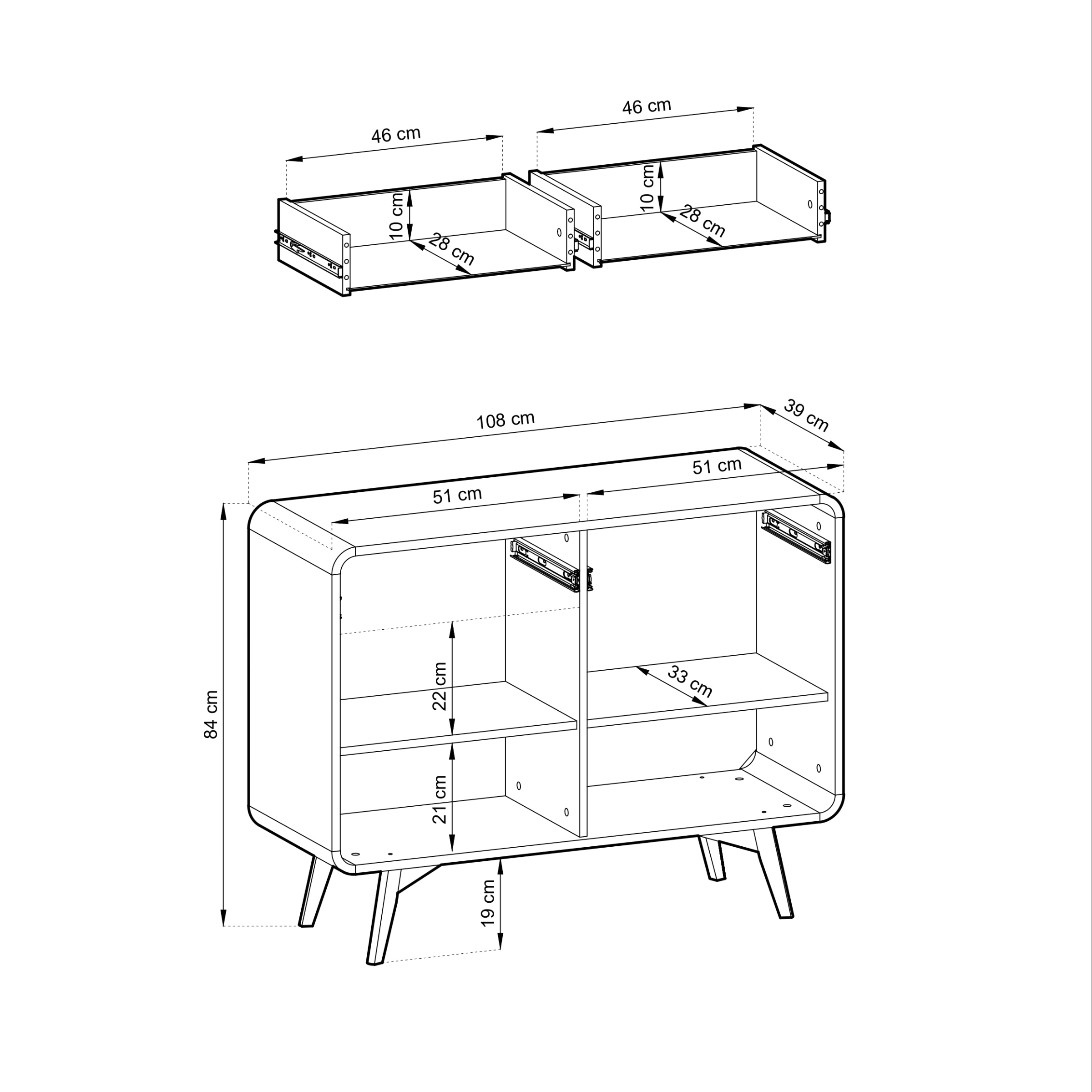 46 cm
10 cm
28 cm
46 cm
10 cm
28 cm
108 cm
39 cm
51 cm
51 cm
84 cm
22 cm
21 cm
33 cm
19 cm