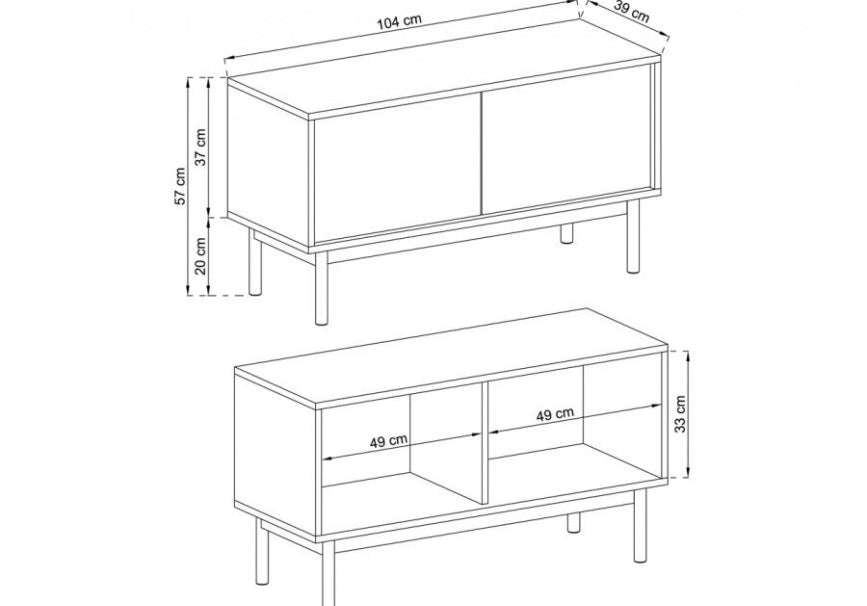 104 cm
39 cm
57 cm
37 cm
20 cm
49 cm
49 cm
33 cm